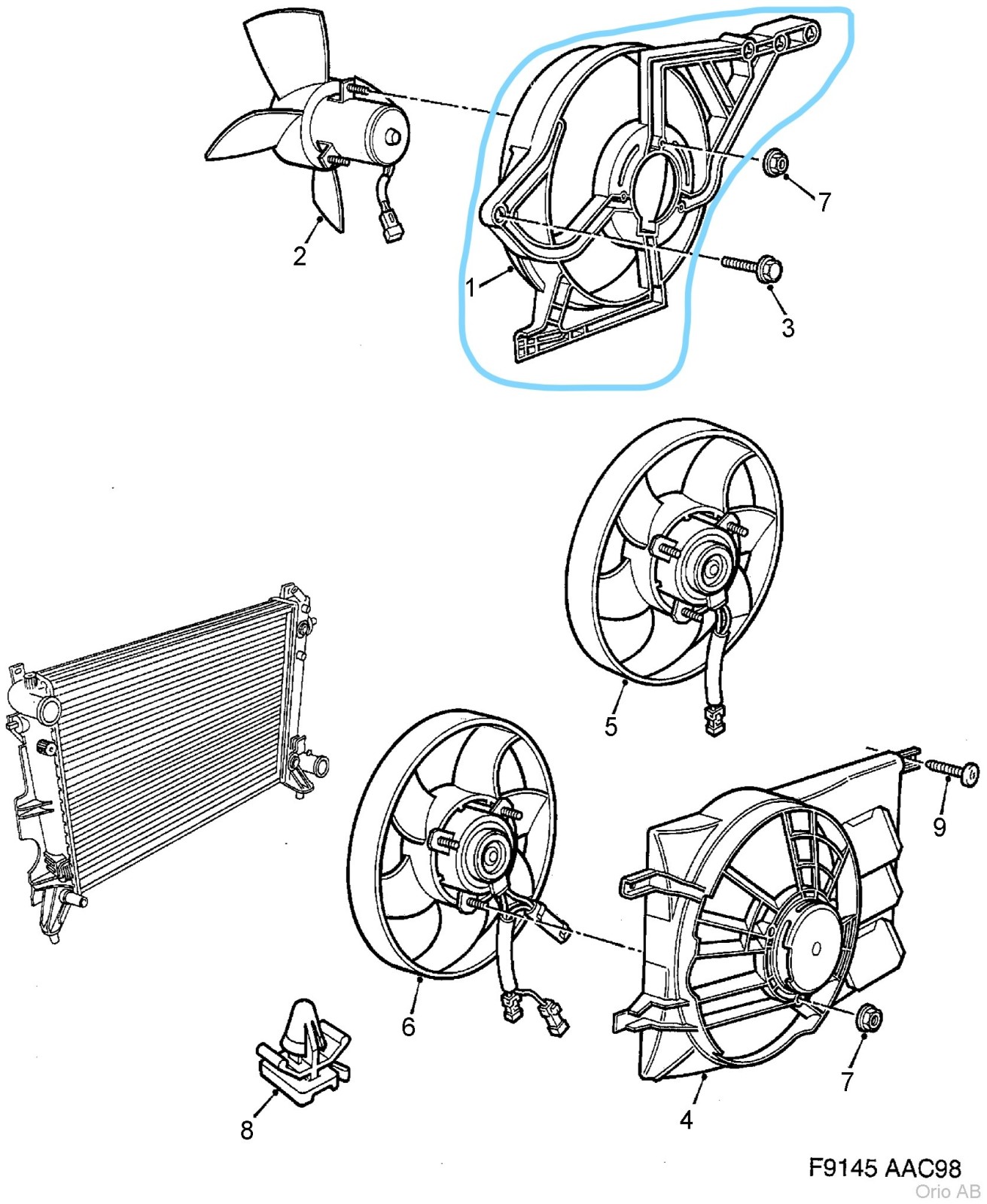 7
2
1
3
5
9
6
7
8
4
F9145 AAC98
Orio AB