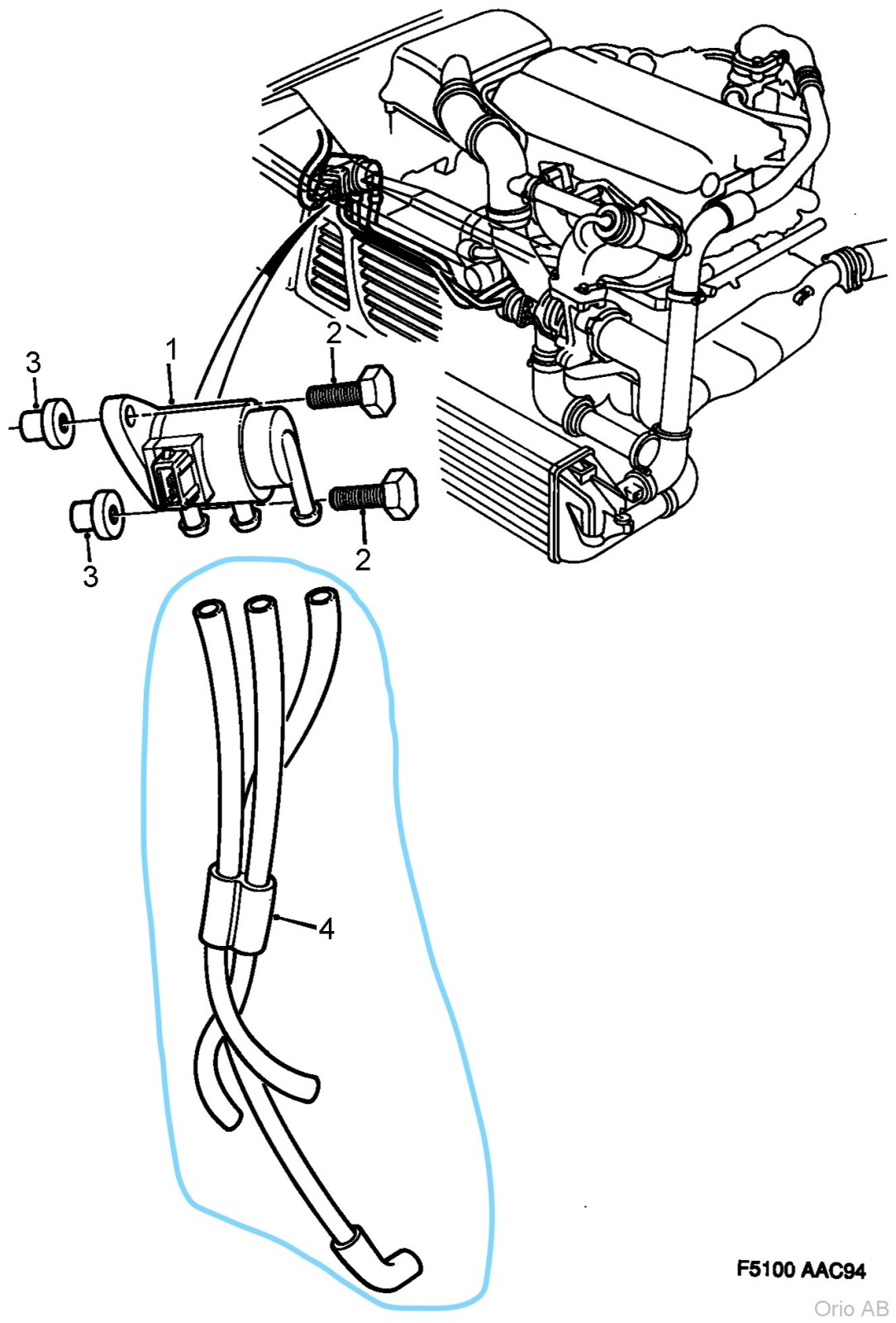 3
1
2
3
2
4
F5100 AAC94
Orio AB