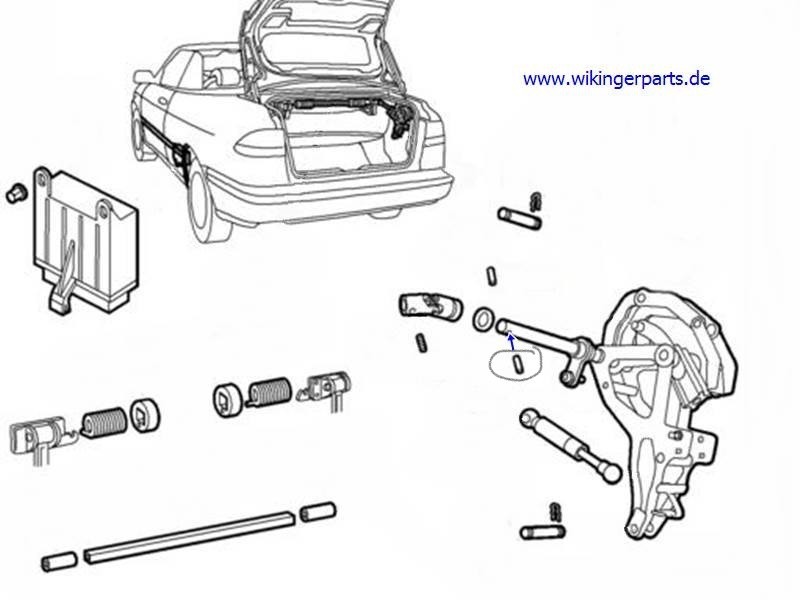 www.wikingerparts.de