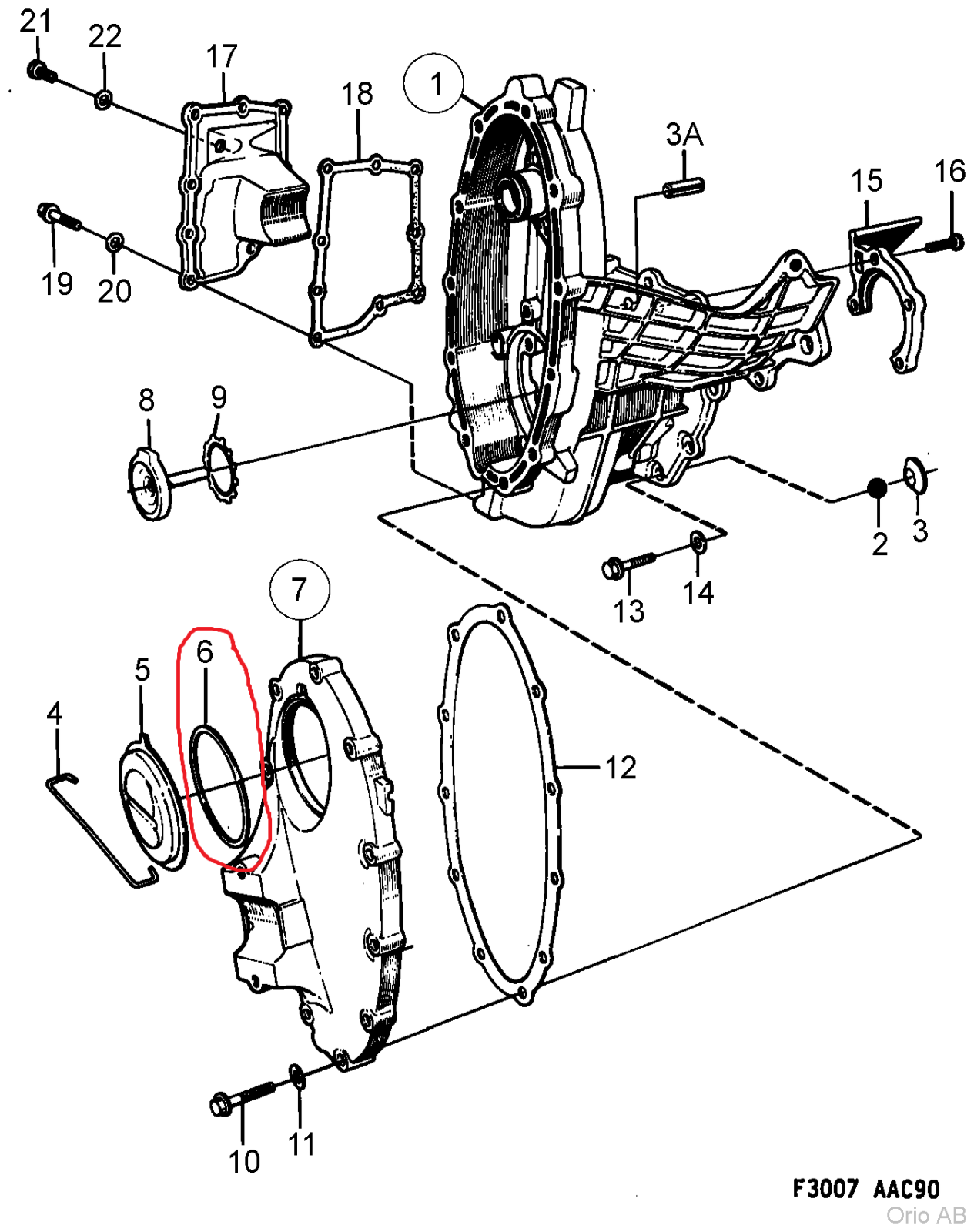 21
22
17
18
1
3A
15
16
19
20
8
9
2
3
13
14
7
6
5
4
12
10
11
F3007 AAC90
Orio AB