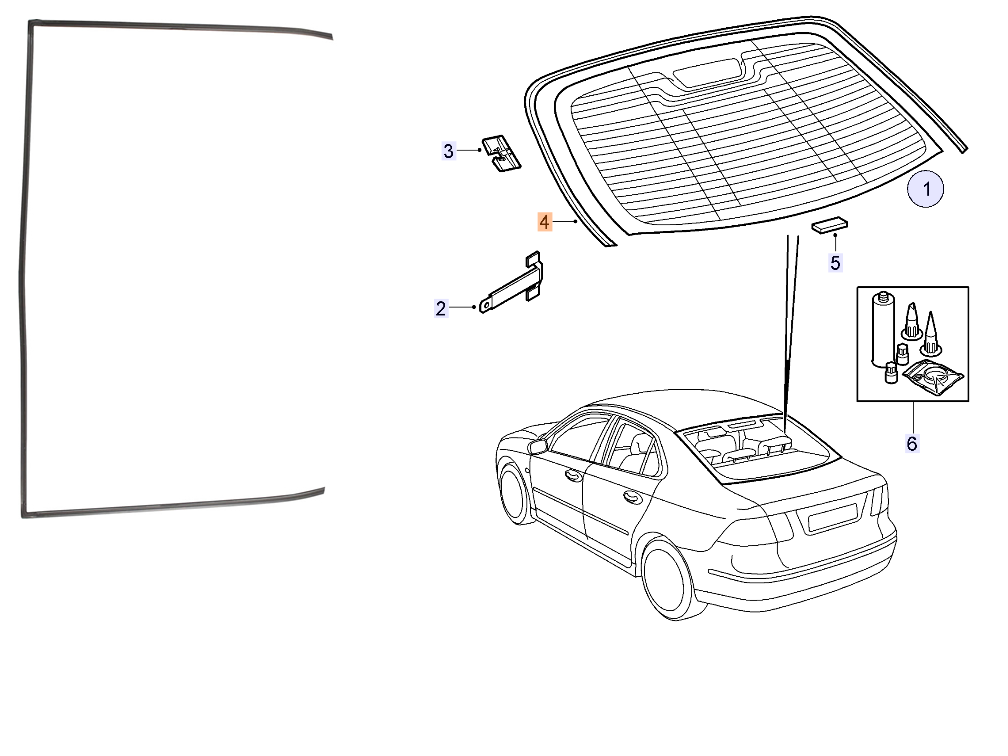 3
1
4
5
2
6