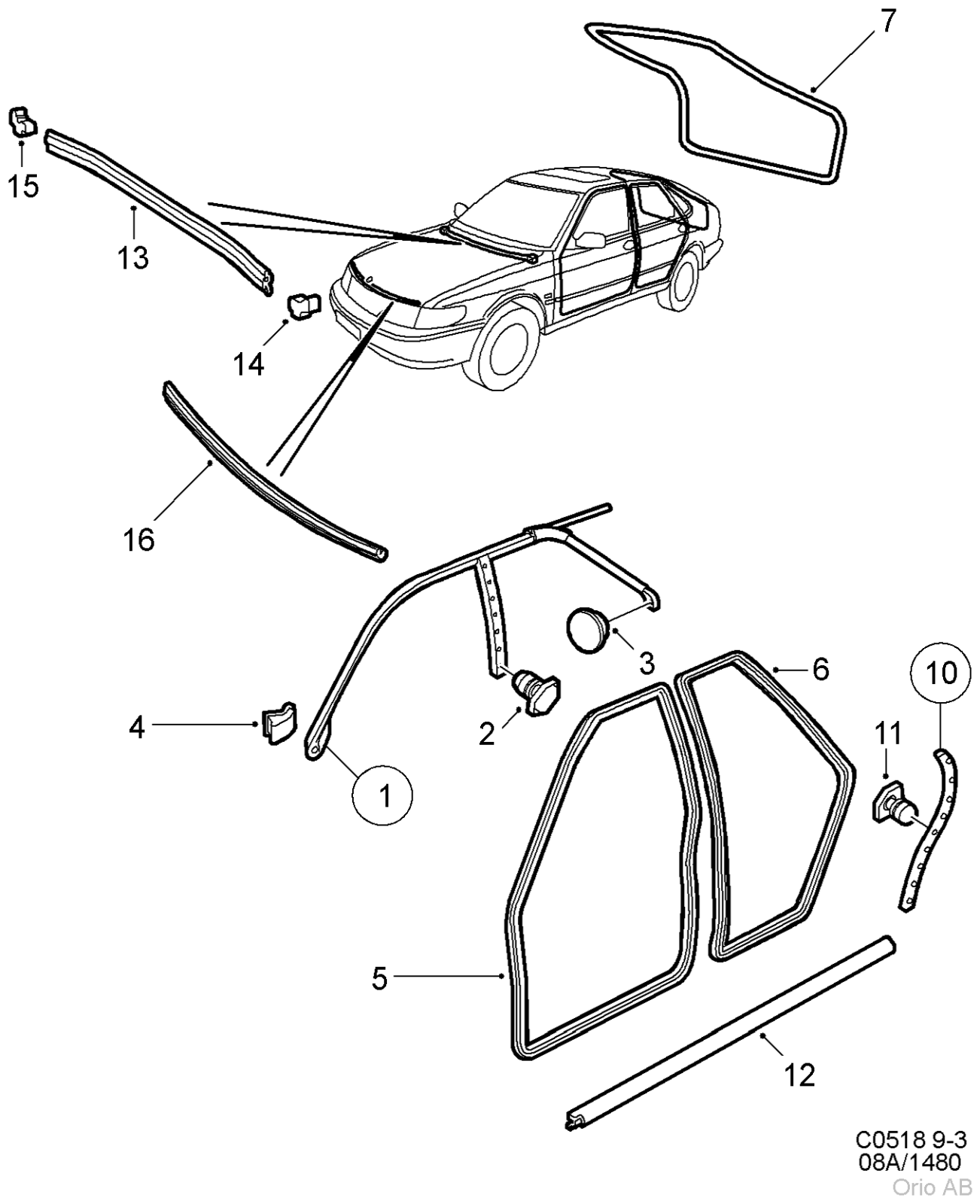 7

15

13

14

16

3

6

10

4

2

11

1

5

12

C0518 9-3
08A/1480
Orio AB