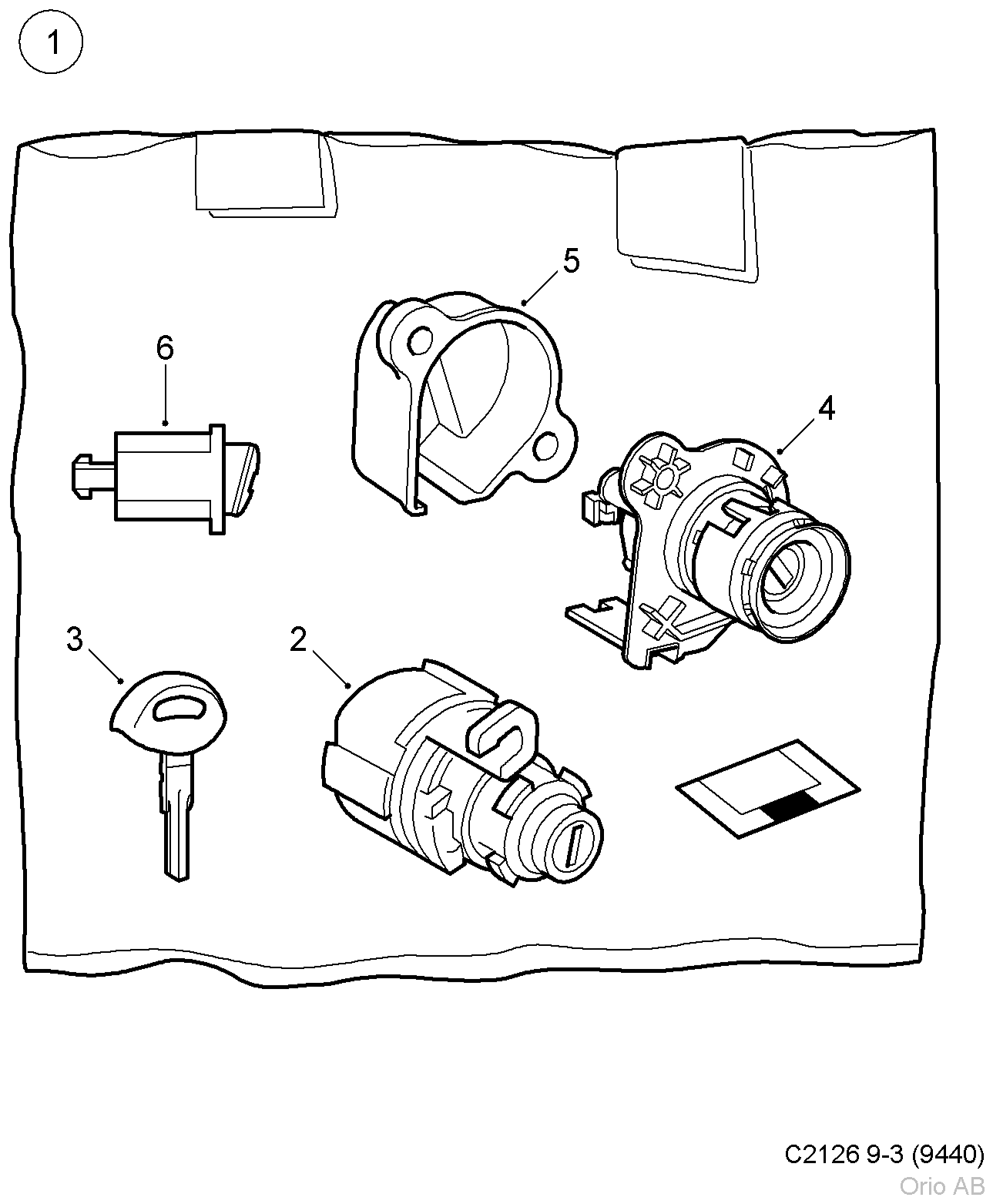 1

5

6

4

3

2

C2126 9-3 (9440)
Orio AB