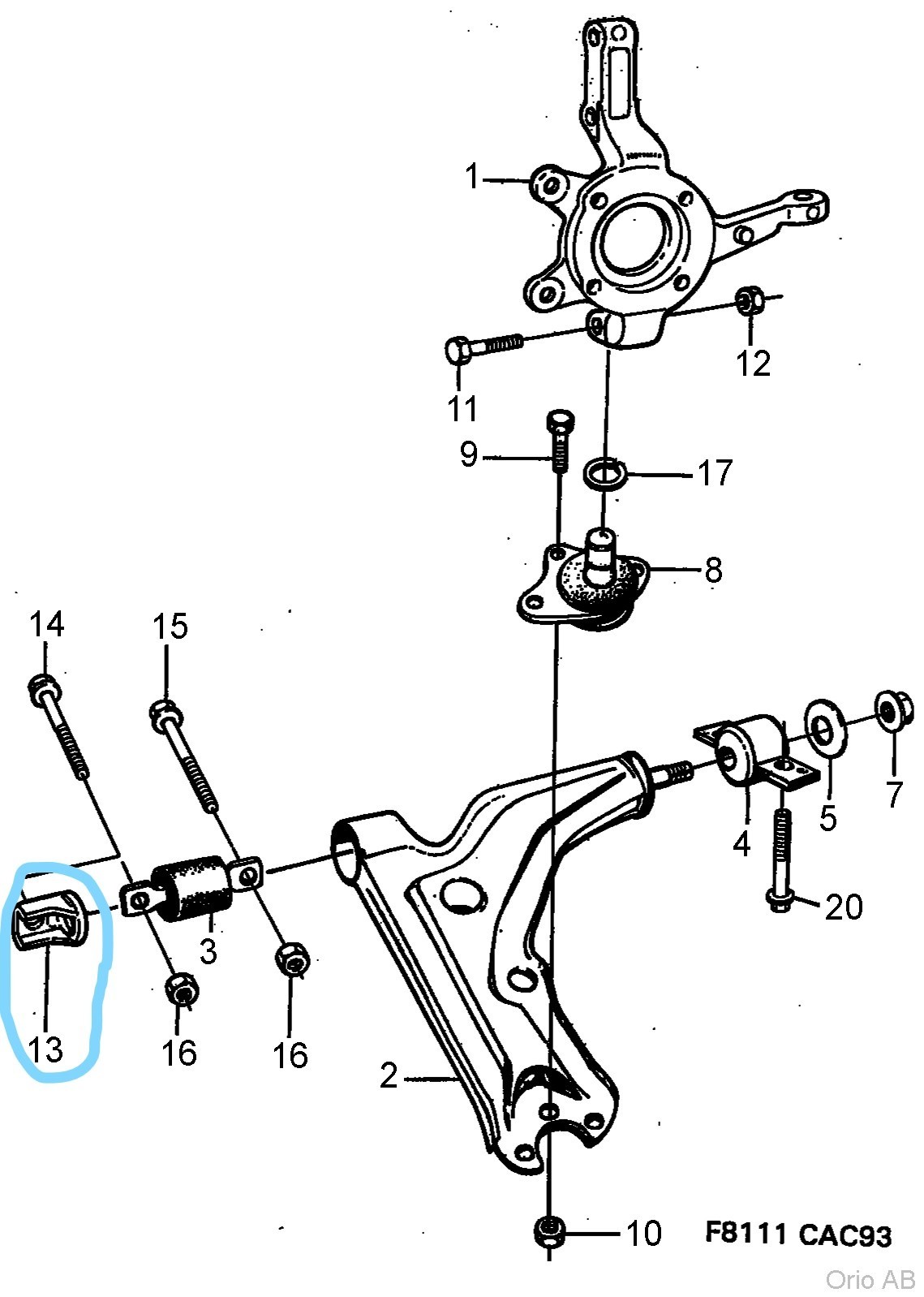 1
12
11
9
17
8
14
15
7
5
4
20
3
13
16
16
2
10
F8111 CAC93
Orio AB