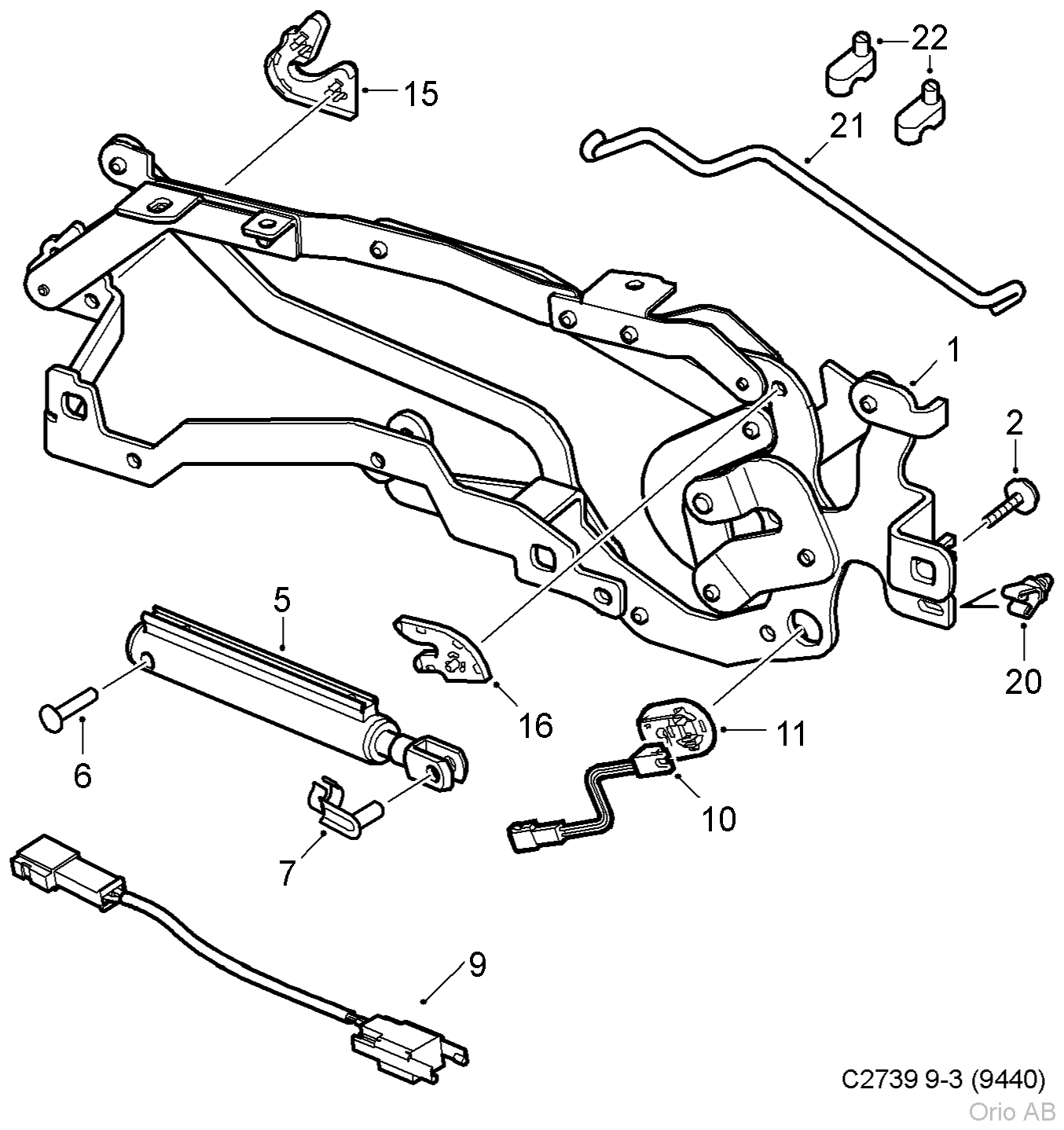 15
22
21
1
2
20
5
16
11
6
10
7
9
C2739 9-3 (9440)
Orio AB